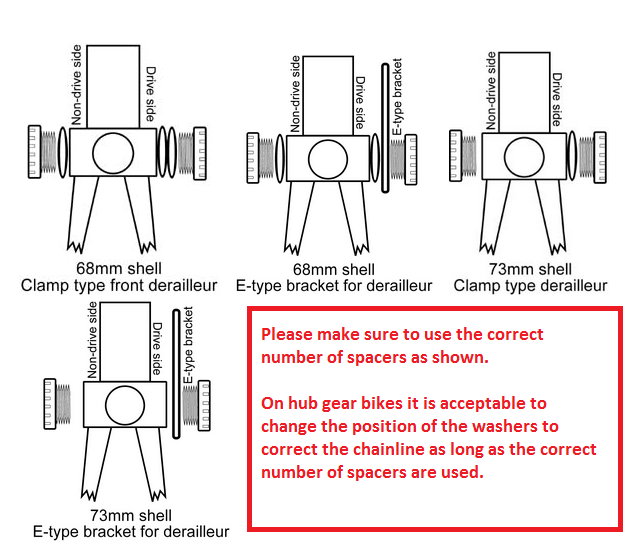 Non-drive side
Drive side

68mm shell
Clamp type front derailleur

Non-drive side
Drive side
E-type bracket

68mm shell
E-type bracket for derailleur

Non-drive side
Drive side

73mm shell
Clamp type derailleur

Non-drive side
Drive side
E-type bracket

73mm shell
E-type bracket for derailleur

Please make sure to use the correct number of spacers as shown.

On hub gear bikes it is acceptable to change the position of the washers to correct the chainline as long as the correct number of spacers are used.